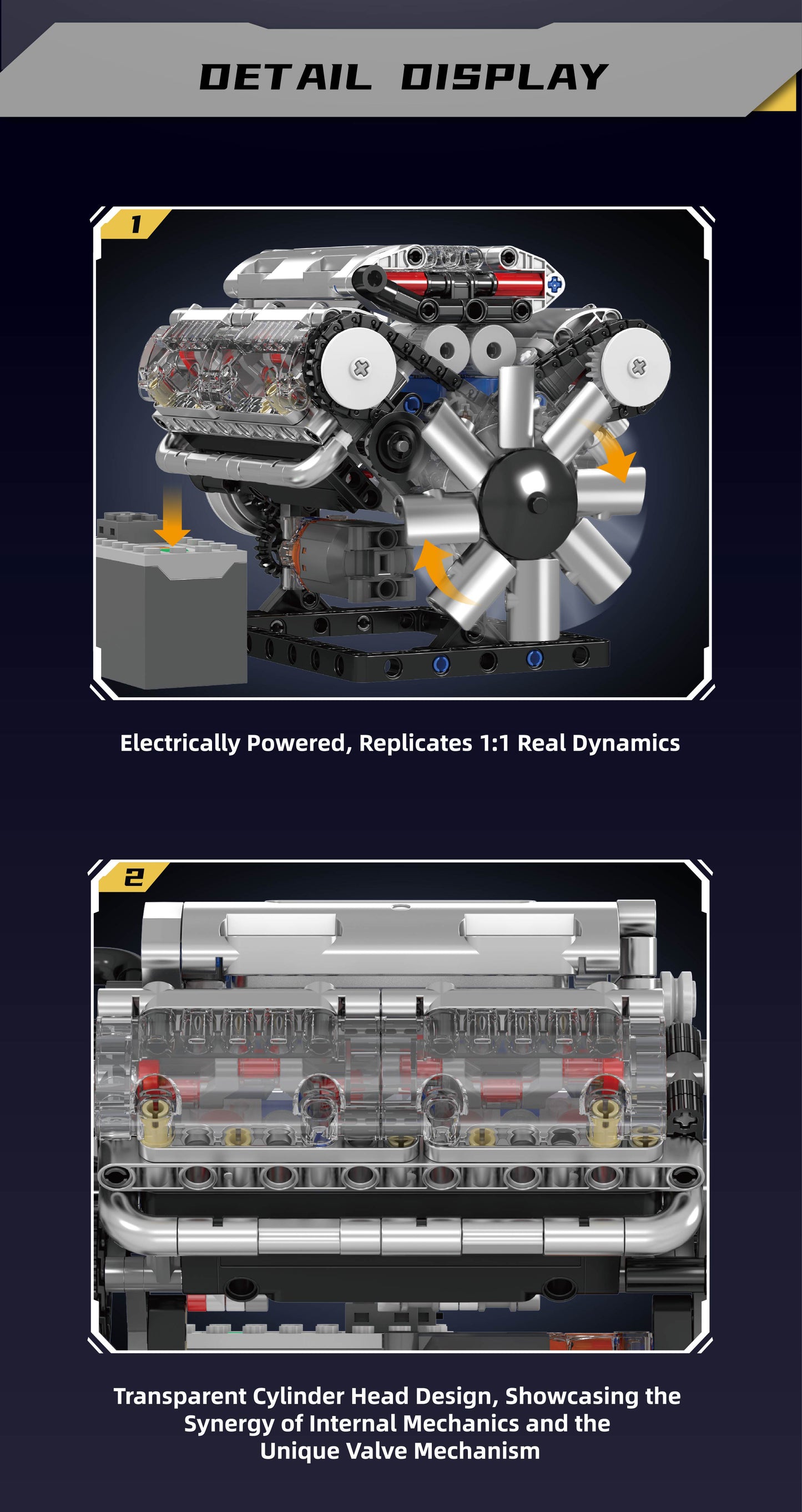 DETAIL DISPLAY

1

Electrically Powered, Replicates 1:1 Real Dynamics

2

Transparent Cylinder Head Design, Showcasing the Synergy of Internal Mechanics and the Unique Valve Mechanism