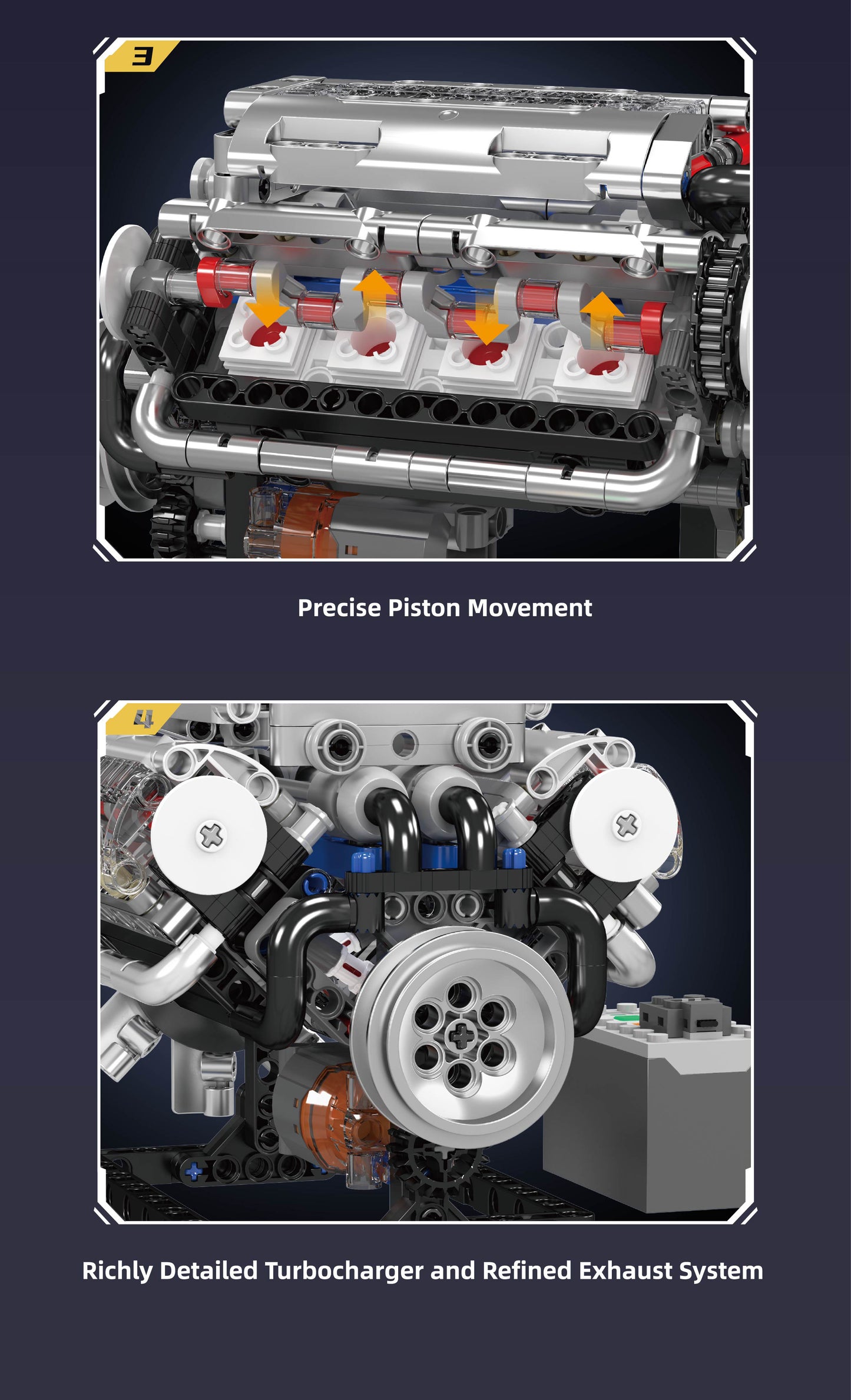 3

Precise Piston Movement

4

Richly Detailed Turbocharger and Refined Exhaust System