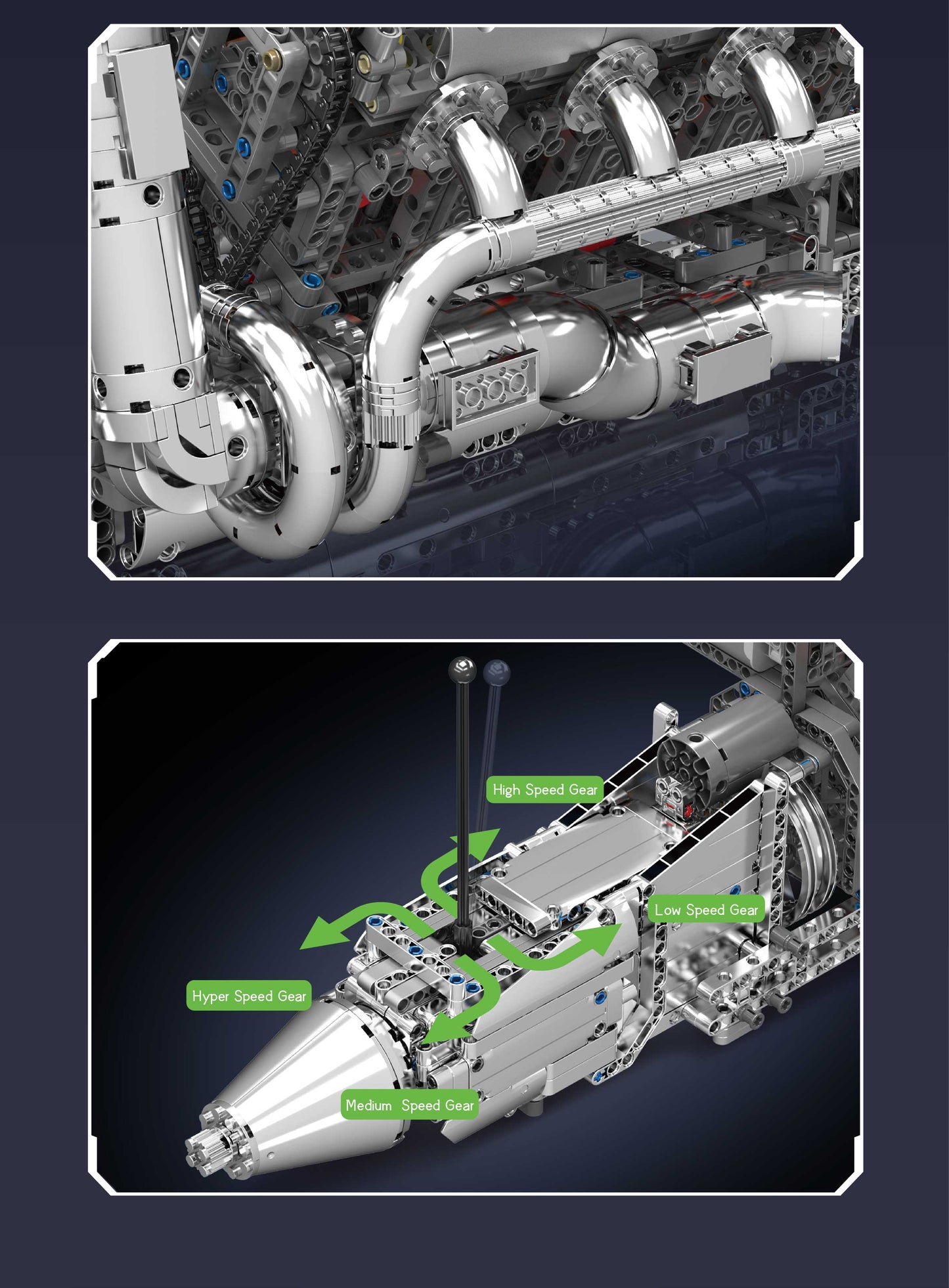 High Speed Gear

Low Speed Gear

Hyper Speed Gear

Medium Speed Gear